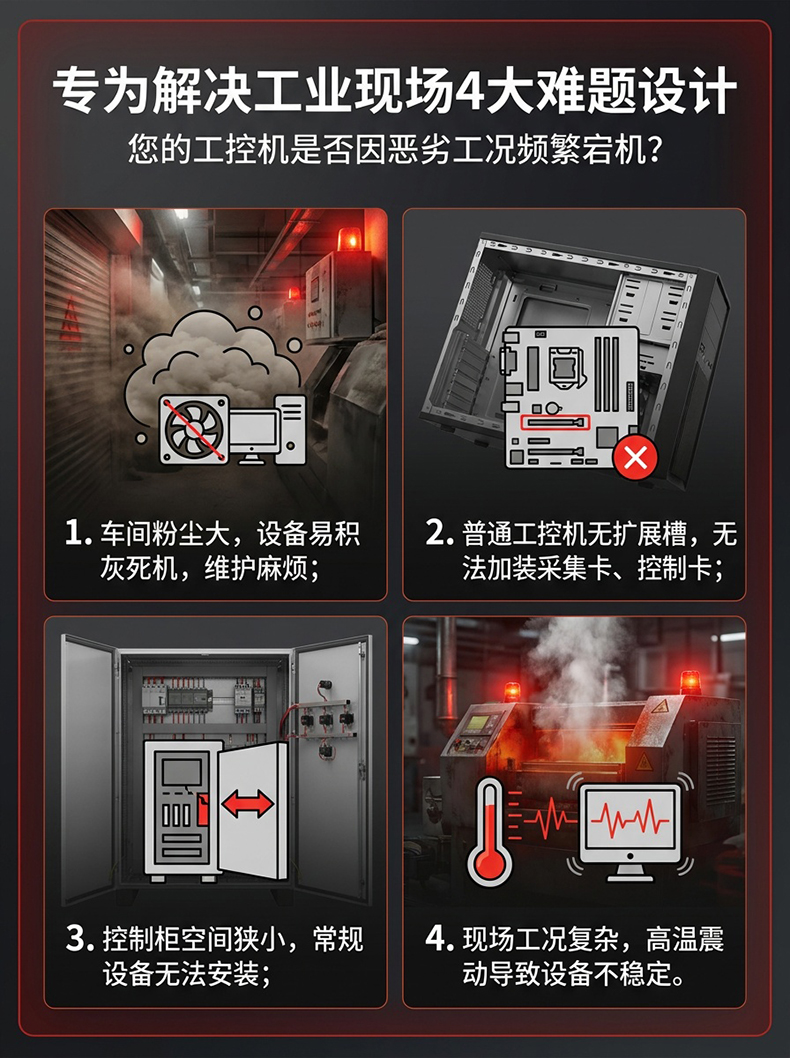 专为解决工业现场4大难题设计

您的工控机是否因恶劣工况频繁宕机？

1. 车间粉尘大，设备易积灰死机，维护麻烦；

2. 普通工控机无扩展槽，无法加装采集卡、控制卡；

3. 控制柜空间狭小，常规设备无法安装；

4. 现场工况复杂，高温震动导致设备不稳定。